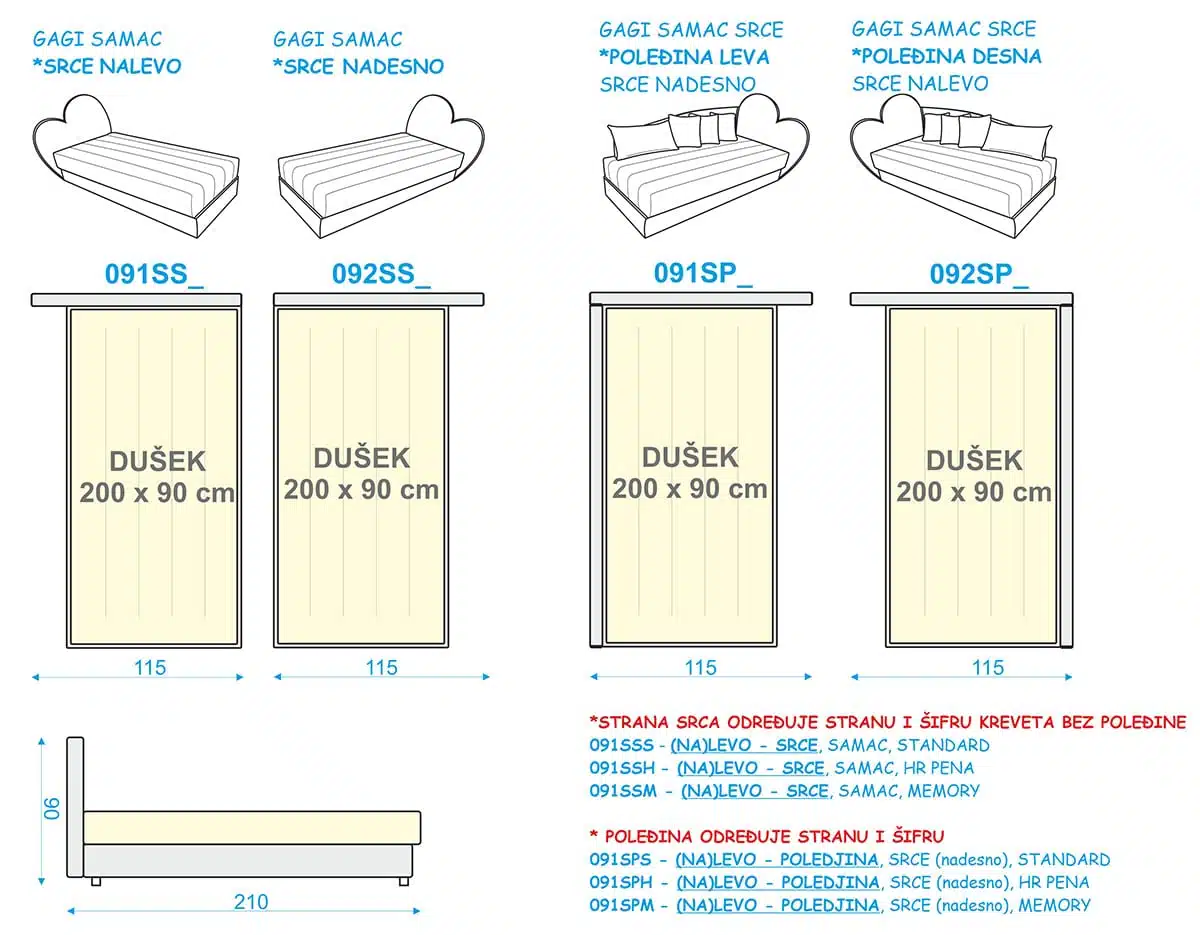 GAGI SAMAC
*SRCE NALEVO

GAGI SAMAC
*SRCE NADESNO

GAGI SAMAC SRCE
*POLEĐINA LEVA
SRCE NADESNO

GAGI SAMAC SRCE
*POLEĐINA DESNA
SRCE NALEVO

091SS_

092SS_

091SP_

092SP_

DUŠEK
200 x 90 cm

DUŠEK
200 x 90 cm

DUŠEK
200 x 90 cm

DUŠEK
200 x 90 cm

115

115

115

115

90

210

*STRANA SRCA ODREĐUJE STRANU I ŠIFRU KREVETA BEZ POLEĐINE
091SSS - (NA)LEVO - SRCE, SAMAC, STANDARD
091SSH - (NA)LEVO - SRCE, SAMAC, HR PENA
091SSM - (NA)LEVO - SRCE, SAMAC, MEMORY

* POLEĐINA ODREĐUJE STRANU I ŠIFRU
091SPS - (NA)LEVO - POLEDJINA, SRCE (nadesno), STANDARD
091SPH - (NA)LEVO - POLEDJINA, SRCE (nadesno), HR PENA
091SPM - (NA)LEVO - POLEDJINA, SRCE (nadesno), MEMORY